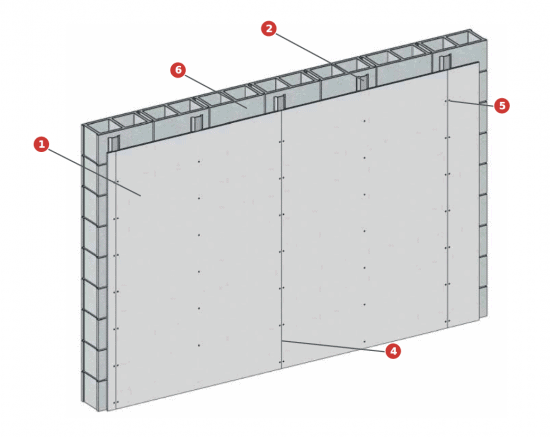 2
6
5
1
4